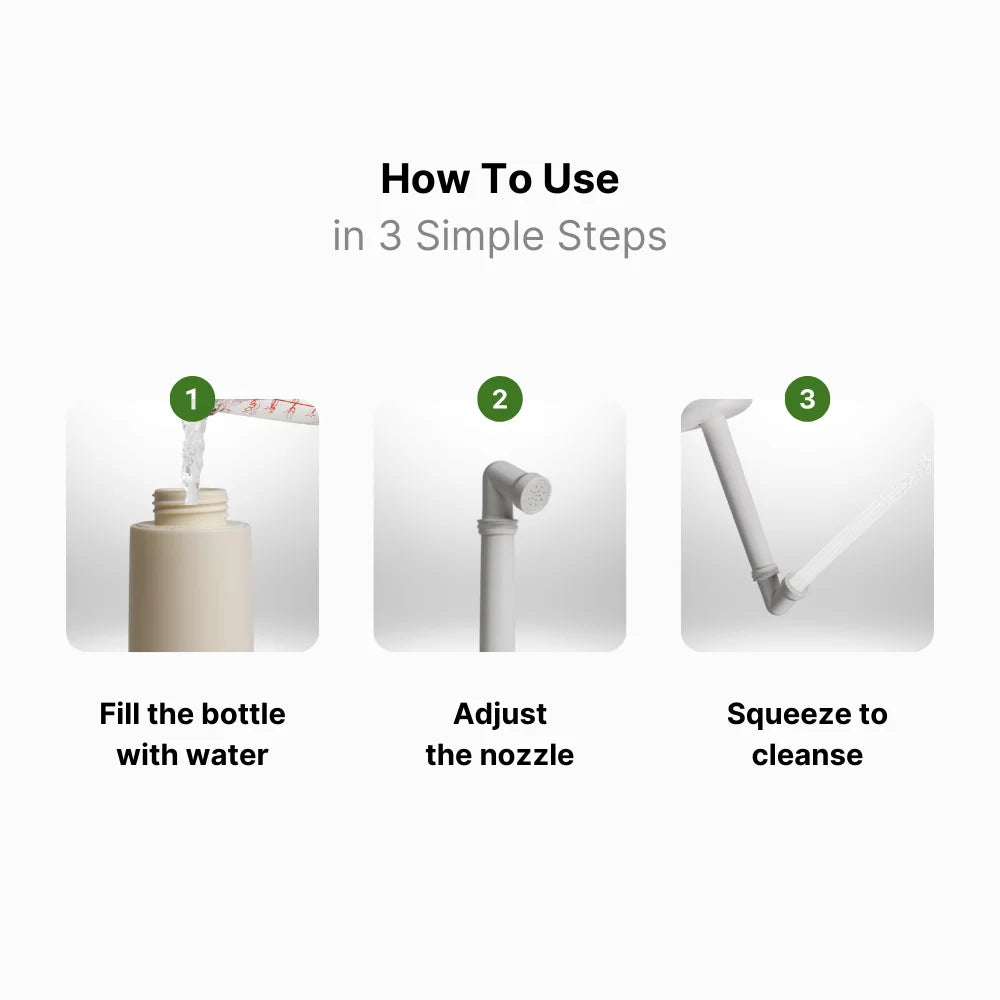 How To Use
in 3 Simple Steps

1

Fill the bottle with water

2

Adjust the nozzle

3

Squeeze to cleanse